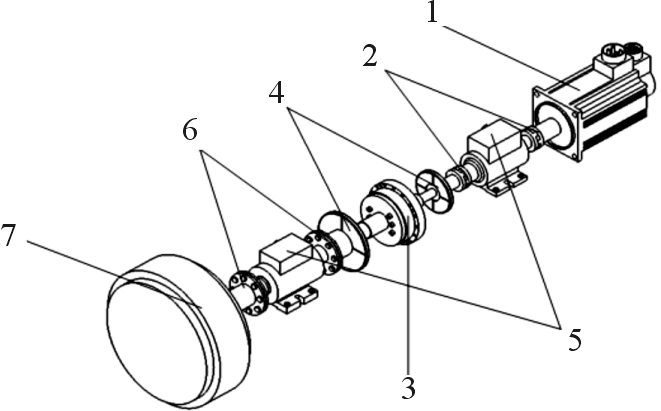 1
2
4
6
7
5
3