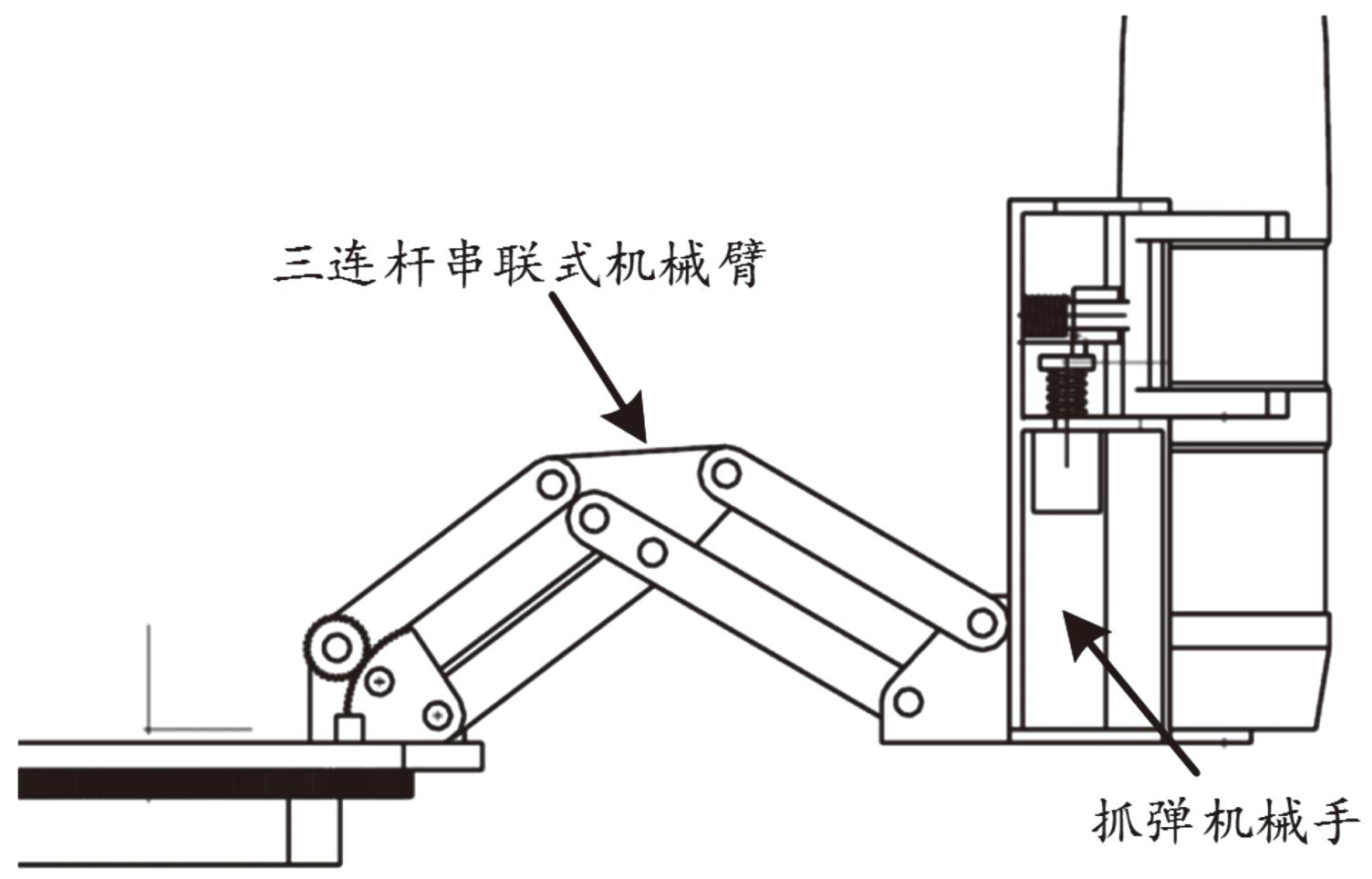 三连杆串联式机械臂

抓弹机械手